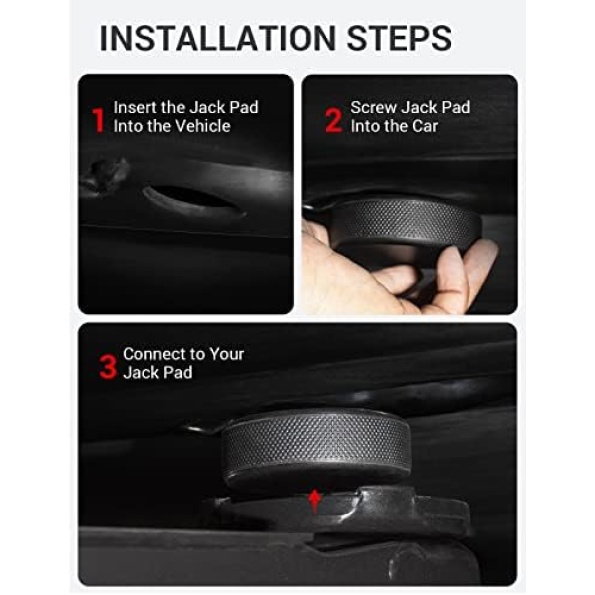 INSTALLATION STEPS

1 Insert the Jack Pad Into the Vehicle

2 Screw Jack Pad Into the Car

3 Connect to Your Jack Pad