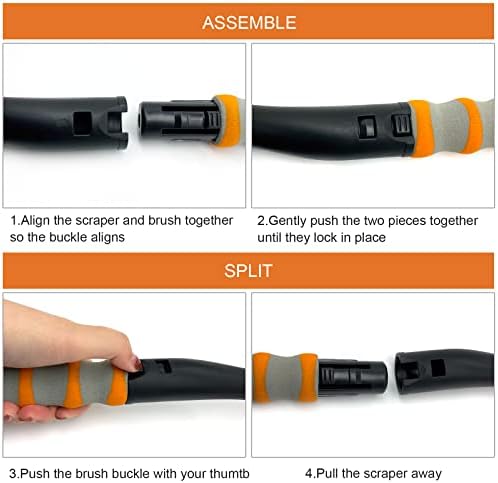 ASSEMBLE

1.Align the scraper and brush together so the buckle aligns

2.Gently push the two pieces together until they lock in place

SPLIT

3.Push the brush buckle with your thumtb

4.Pull the scraper away