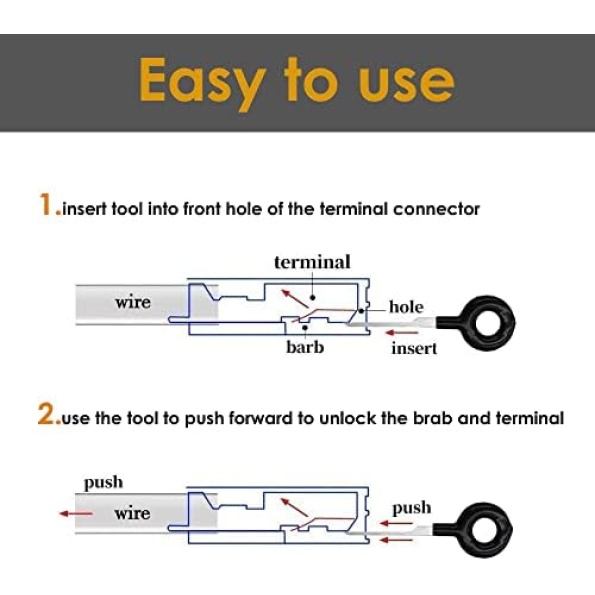 Easy to use

1.insert tool into front hole of the terminal connector

terminal
wire
hole
barb
insert

2.use the tool to push forward to unlock the brab and terminal

push
wire
push