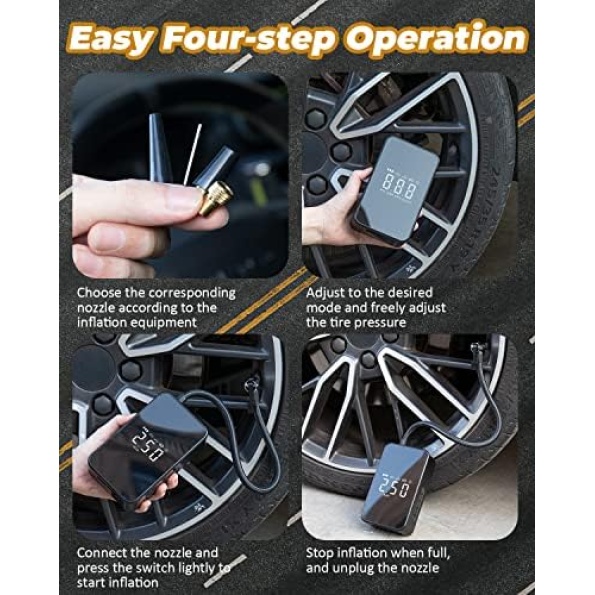 Easy Four-step Operation

888

Choose the corresponding nozzle according to the inflation equipment

Adjust to the desired mode and freely adjust the tire pressure

250

250

Connect the nozzle and press the switch lightly to start inflation

Stop inflation when full, and unplug the nozzle