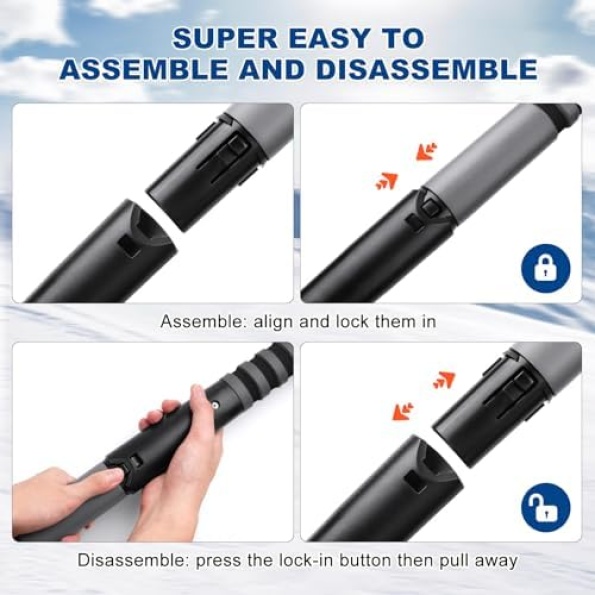 SUPER EASY TO ASSEMBLE AND DISASSEMBLE

Assemble: align and lock them in

Disassemble: press the lock-in button then pull away