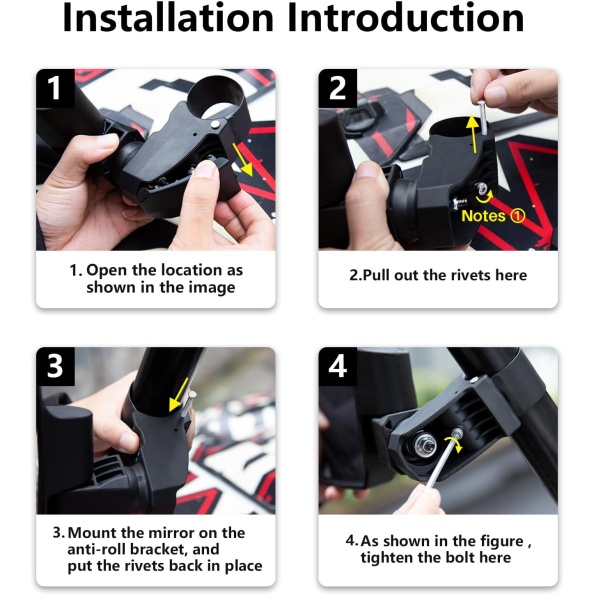 Installation Introduction

1

1. Open the location as shown in the image

2

Notes ①

2.Pull out the rivets here

3

3. Mount the mirror on the anti-roll bracket, and put the rivets back in place

4

4. As shown in the figure , tighten the bolt here